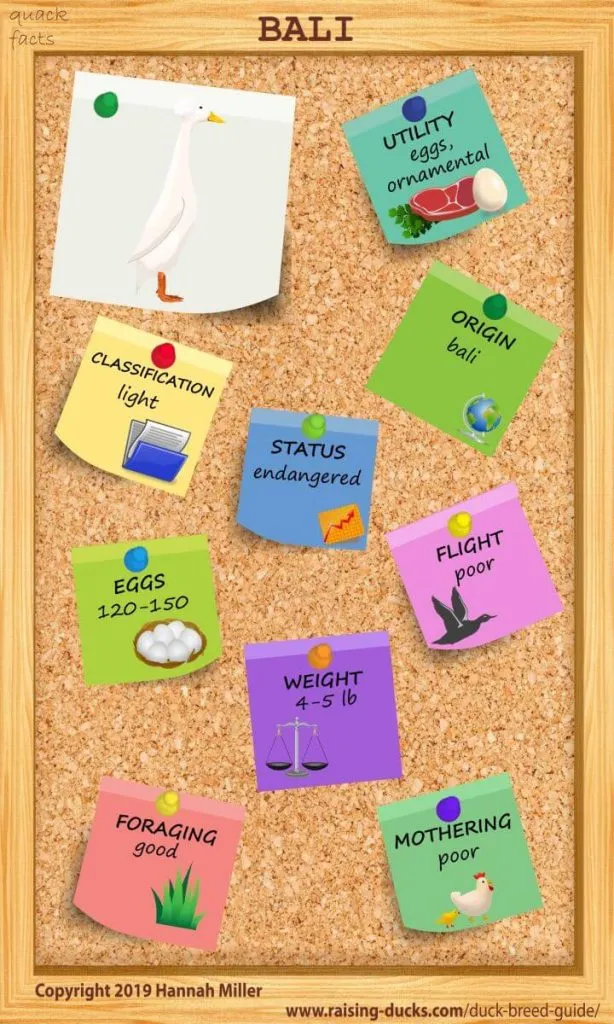 quack facts

BALI

UTILITY
eggs, ornamental

ORIGIN
bali

CLASSIFICATION
light

STATUS
endangered

FLIGHT
poor

EGGS
120-150

WEIGHT
4-5 lb

FORAGING
good

MOTHERING
poor

Copyright 2019 Hannah Miller

www.raising-ducks.com/duck-breed-guide/