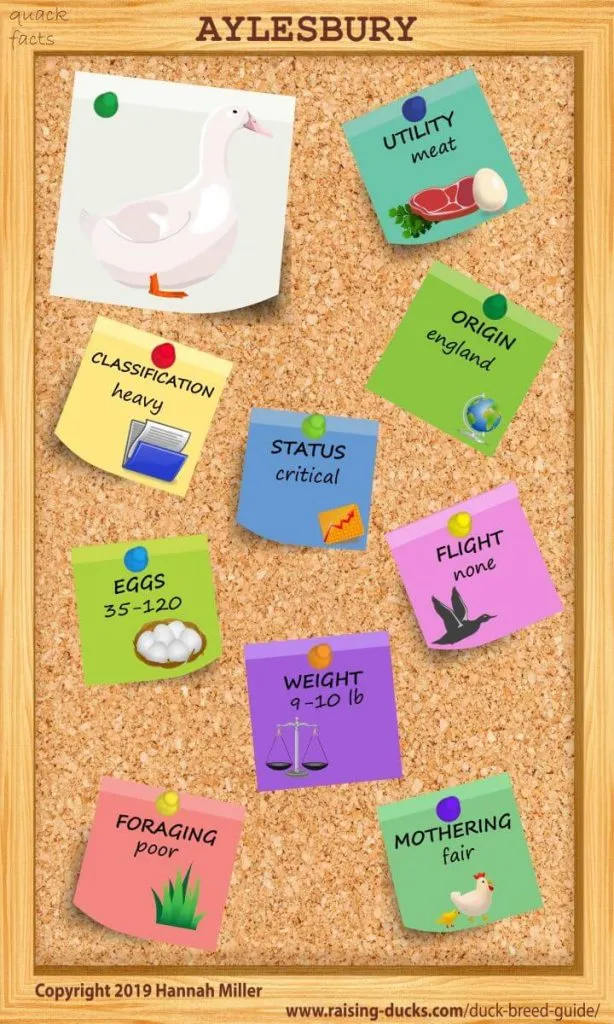 quack facts

AYLESBURY

UTILITY
meat

ORIGIN
england

CLASSIFICATION
heavy

STATUS
critical

FLIGHT
none

EGGS
35-120

WEIGHT
9-10 lb

FORAGING
poor

MOTHERING
fair

Copyright 2019 Hannah Miller

www.raising-ducks.com/duck-breed-guide/